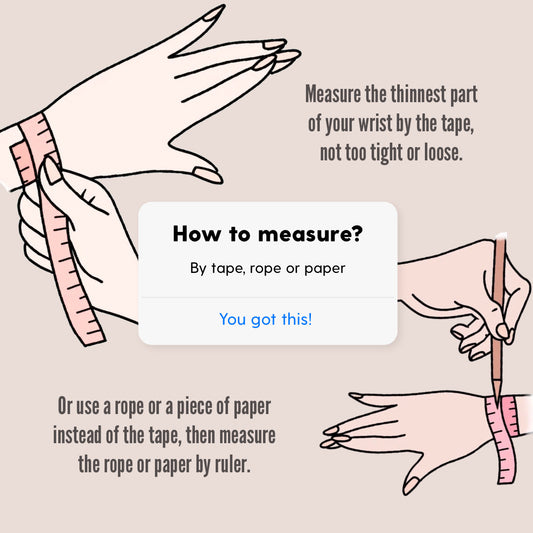 Measure the thinnest part of your wrist by the tape, not too tight or loose.

How to measure?

By tape, rope or paper

You got this!

Or use a rope or a piece of paper instead of the tape, then measure the rope or paper by ruler.